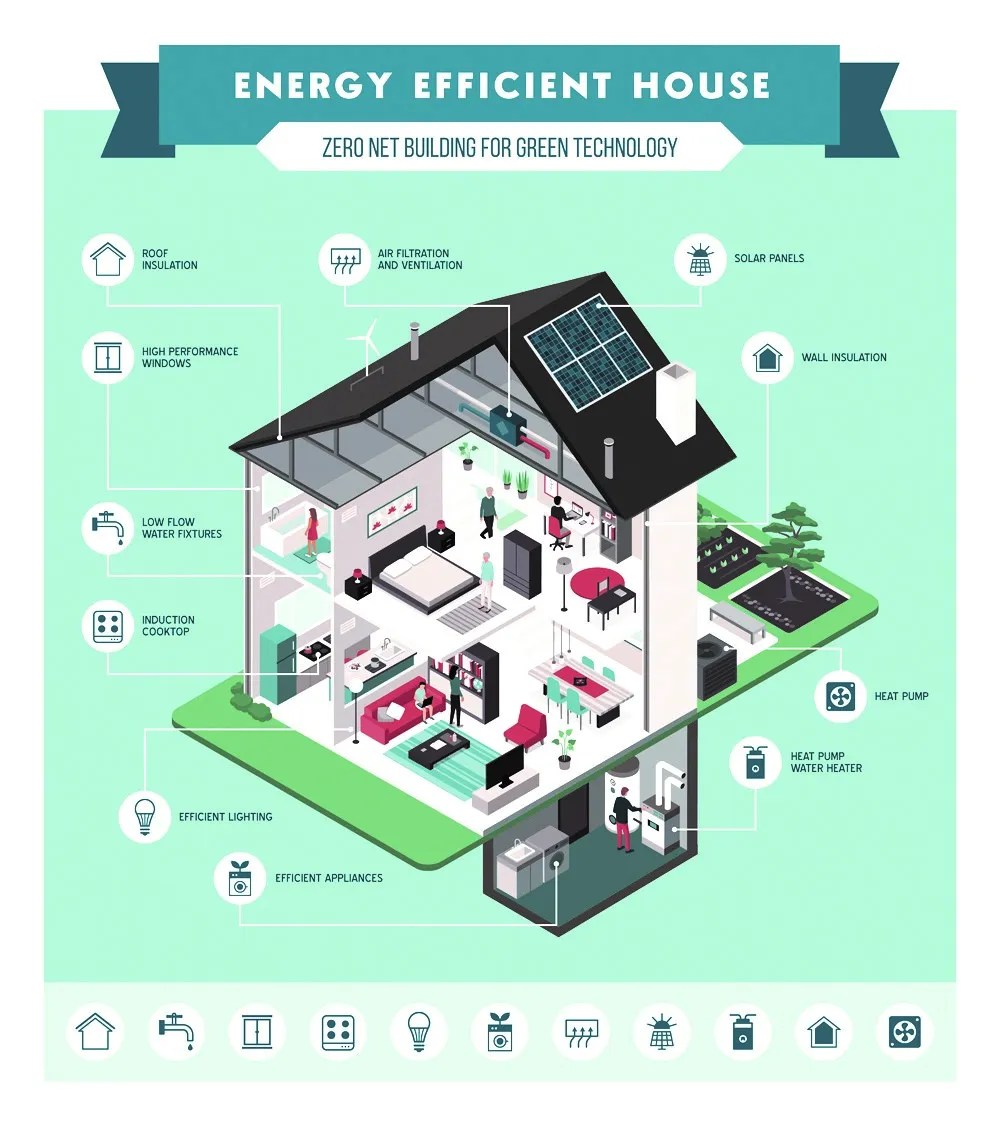 ENERGY EFFICIENT HOUSE

ZERO NET BUILDING FOR GREEN TECHNOLOGY

ROOF INSULATION

AIR FILTRATION AND VENTILATION

SOLAR PANELS

HIGH PERFORMANCE WINDOWS

WALL INSULATION

LOW FLOW WATER FIXTURES

INDUCTION COOKTOP

HEAT PUMP

HEAT PUMP WATER HEATER

EFFICIENT LIGHTING

EFFICIENT APPLIANCES